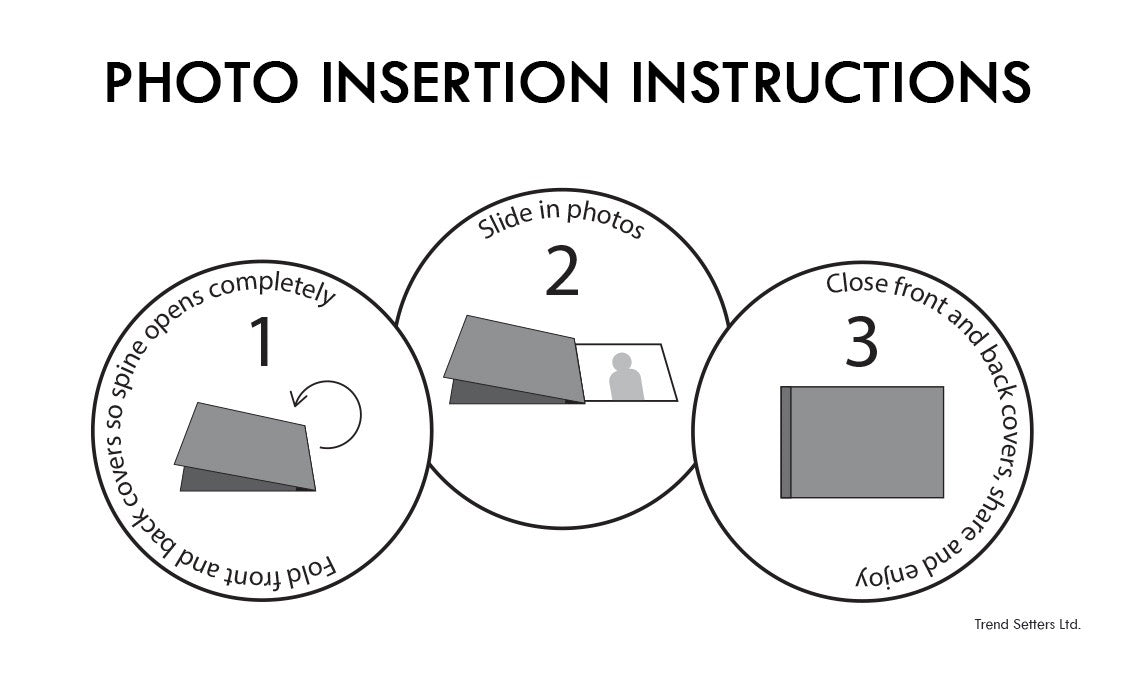 PHOTO INSERTION INSTRUCTIONS

Fold front and back covers so spine opens completely
1

Slide in photos
2

Close front and back covers, share and enjoy
3

Trend Setters Ltd.